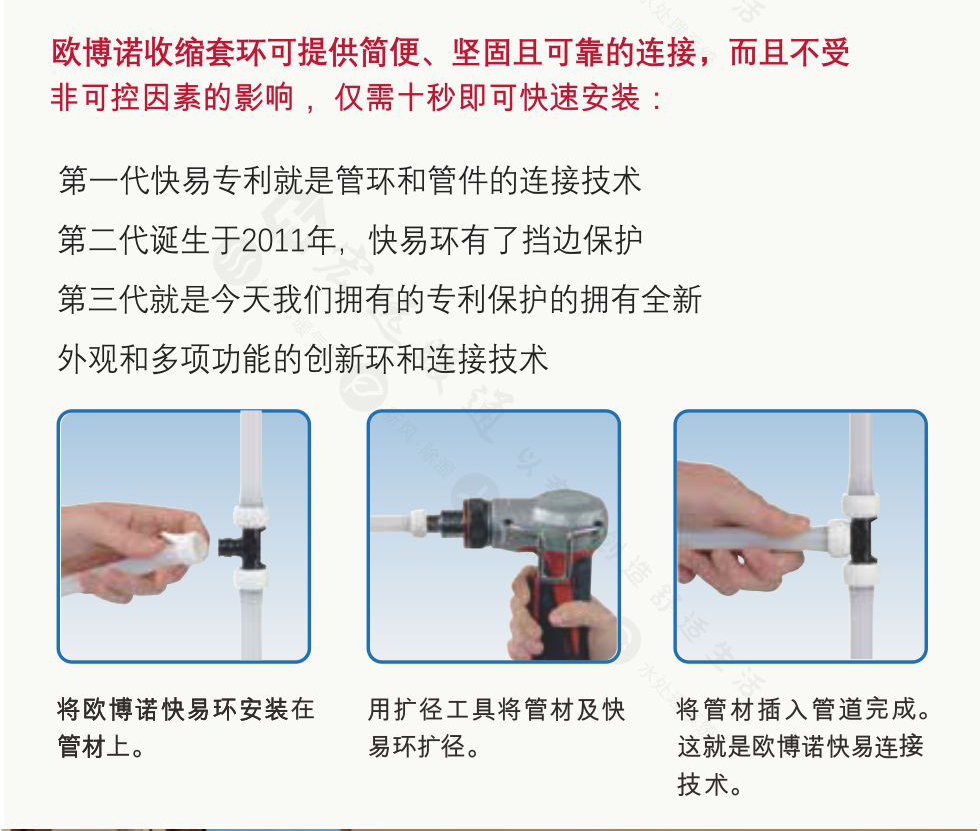 欧博诺收缩套环可提供简便、坚固且可靠的连接，而且不受非可控因素的影响，仅需十秒即可快速安装：

第一代快易专利就是管环和管件的连接技术

第二代诞生于2011年，快易环有了挡边保护

第三代就是今天我们拥有的专利保护的拥有全新外观和多项功能的创新环和连接技术

将欧博诺快易环安装在管材上。

用扩径工具将管材及快易环扩径。

将管材插入管道完成。这就是欧博诺快易连接技术。